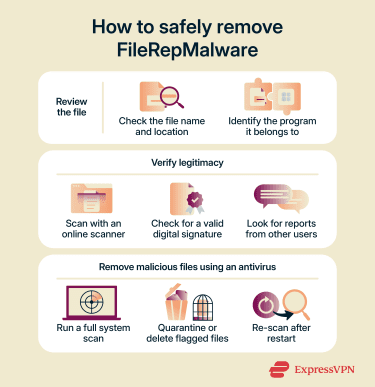 How to safely remove FileRepMalware

Review the file

Check the file name and location

Identify the program it belongs to

Verify legitimacy

Scan with an online scanner

Check for a valid digital signature

Look for reports from other users

Remove malicious files using an antivirus

Run a full system scan

Quarantine or delete flagged files

Re-scan after restart

ExpressVPN