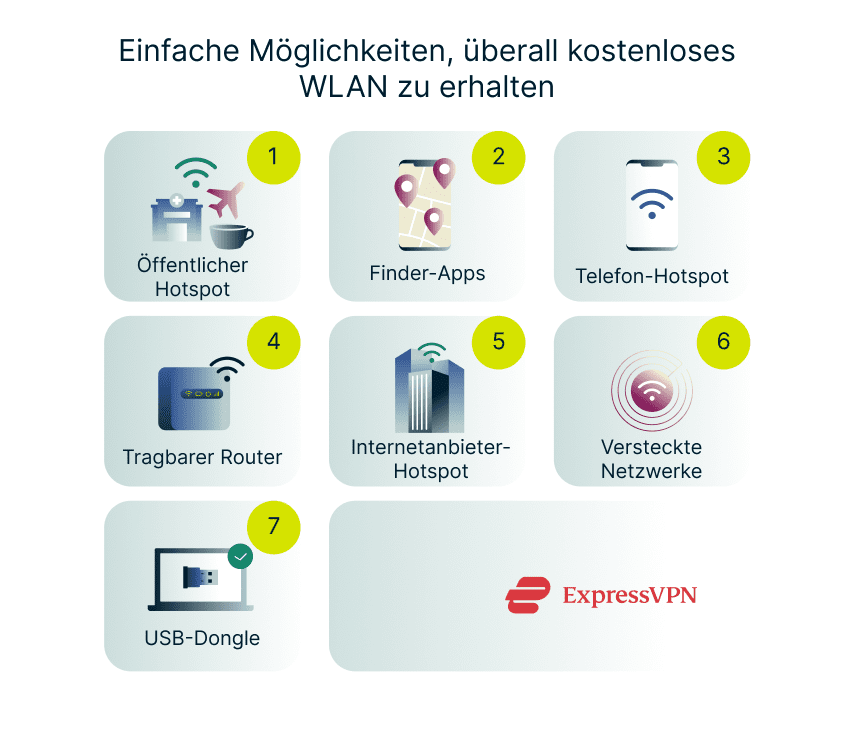 Einfache Möglichkeiten, überall kostenloses WLAN zu erhalten

1
Öffentlicher Hotspot

2
Finder-Apps

3
Telefon-Hotspot

4
Tragbarer Router

5
Internetanbieter-Hotspot

6
Versteckte Netzwerke

7
USB-Dongle

ExpressVPN